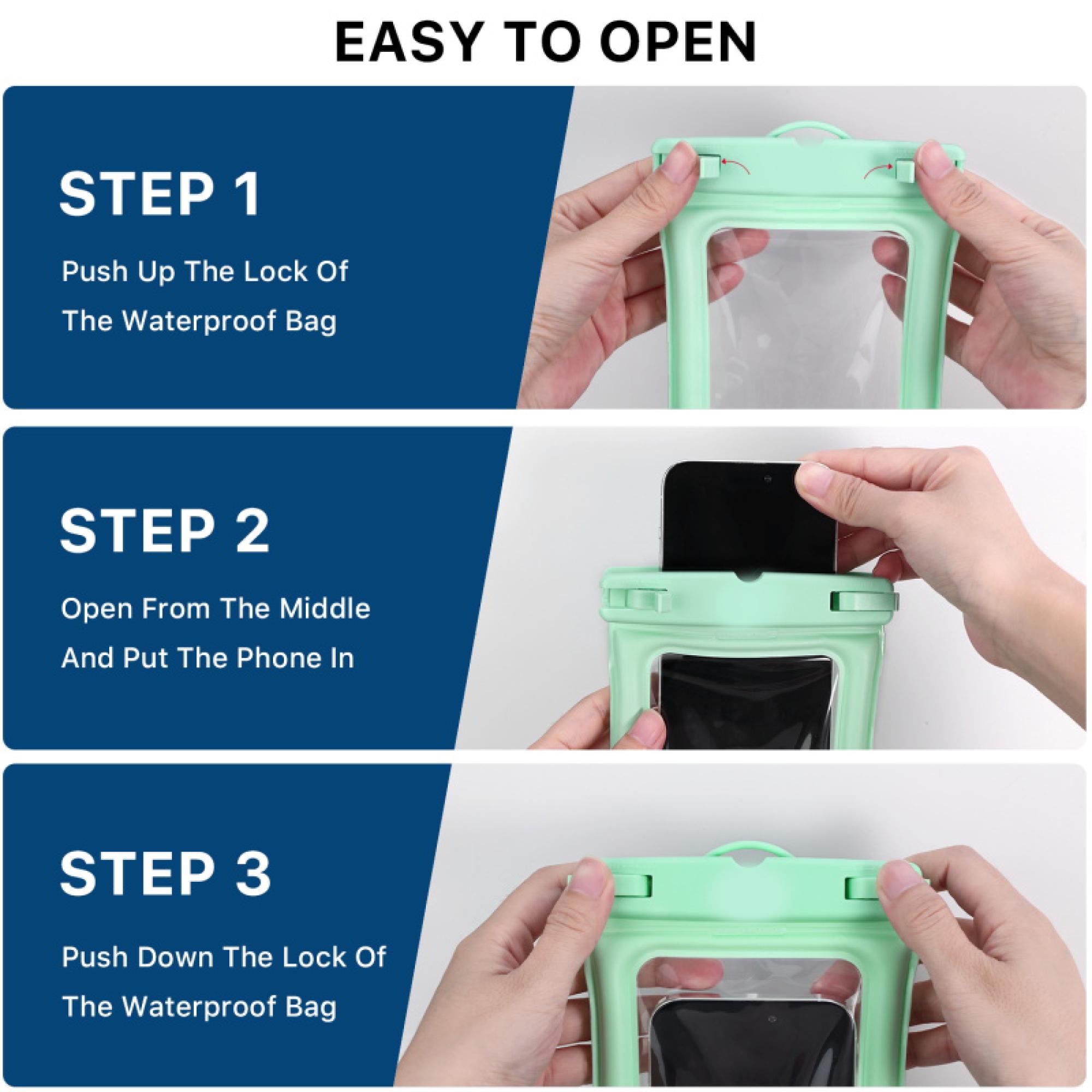 EASY TO OPEN

STEP 1

Push Up The Lock Of The Waterproof Bag

STEP 2

Open From The Middle And Put The Phone In

STEP 3

Push Down The Lock Of The Waterproof Bag