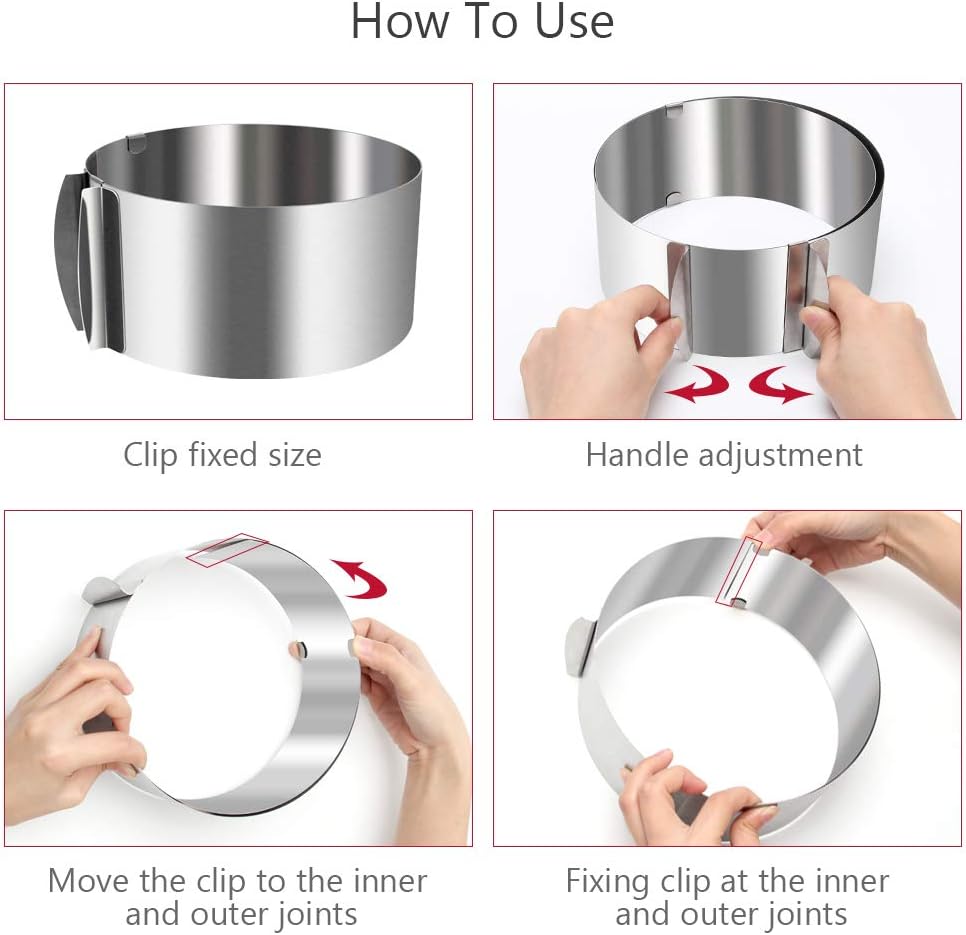 How To Use

Clip fixed size

Handle adjustment

Move the clip to the inner and outer joints

Fixing clip at the inner and outer joints